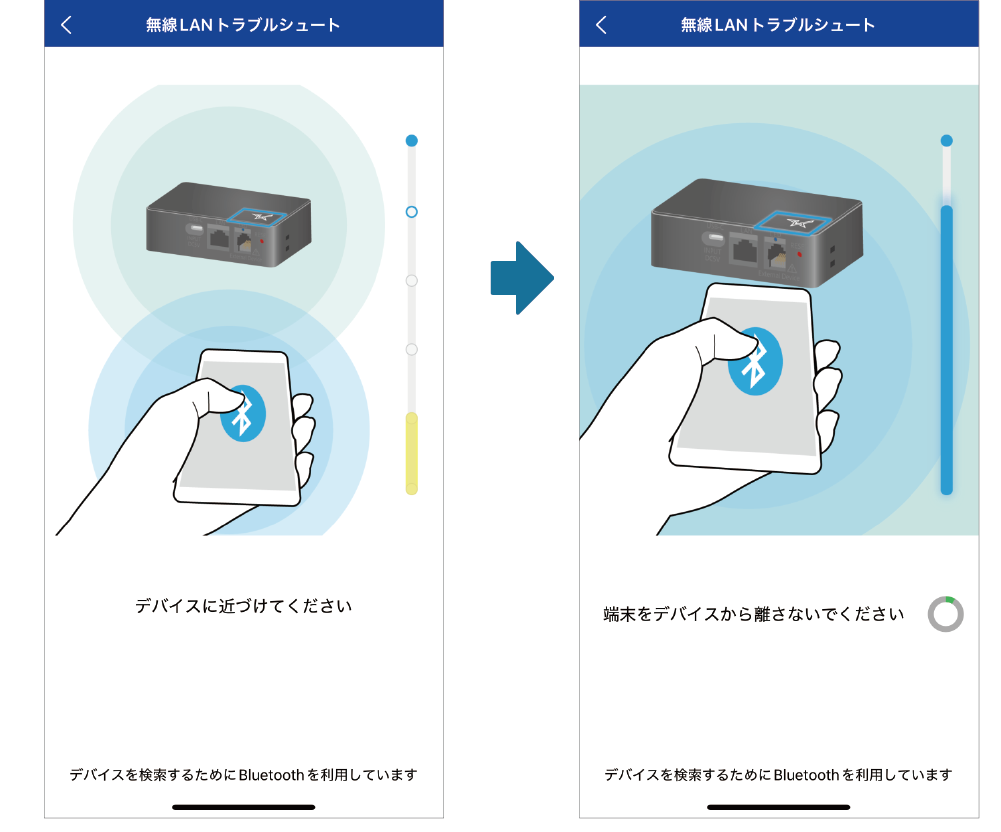 無線LANトラブルシュート

デバイスに近づけてください

デバイスを検索するためにBluetoothを利用しています

無線LANトラブルシュート

端末をデバイスから離さないでください

デバイスを検索するためにBluetoothを利用しています