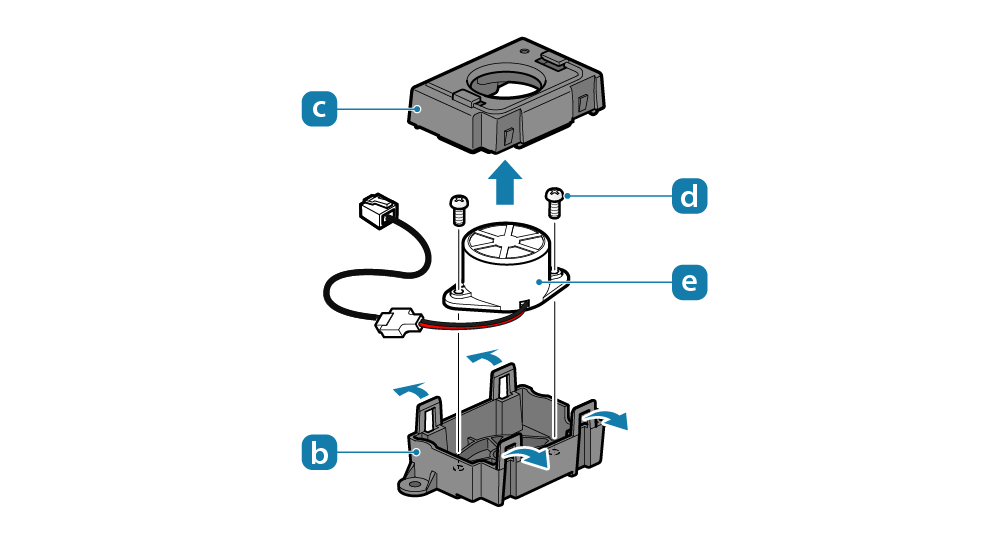 c
d
e
b