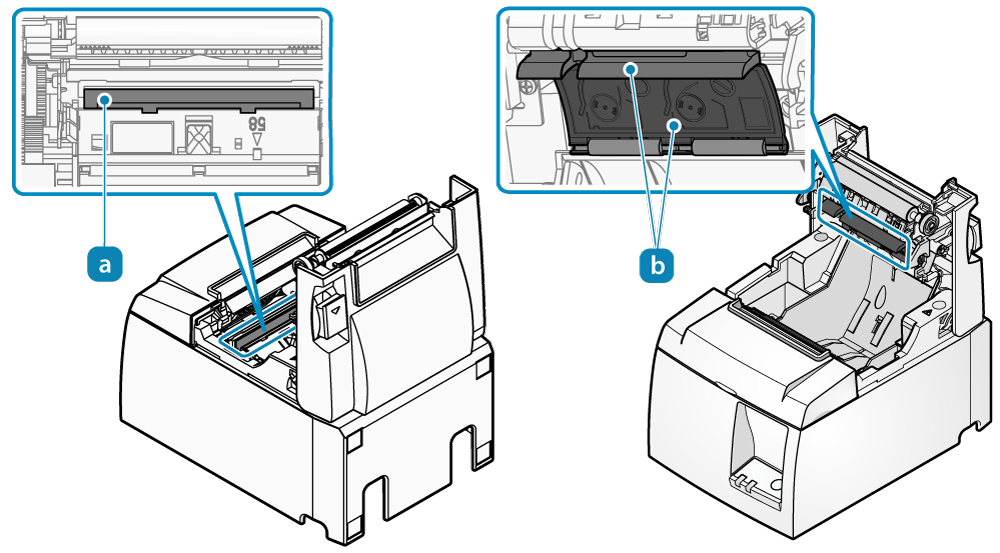 58

a

b