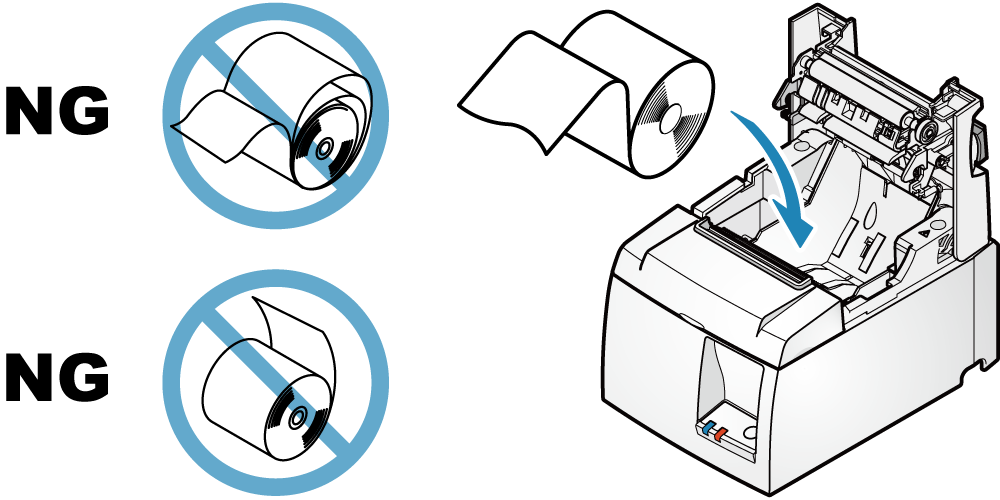 NG

NG